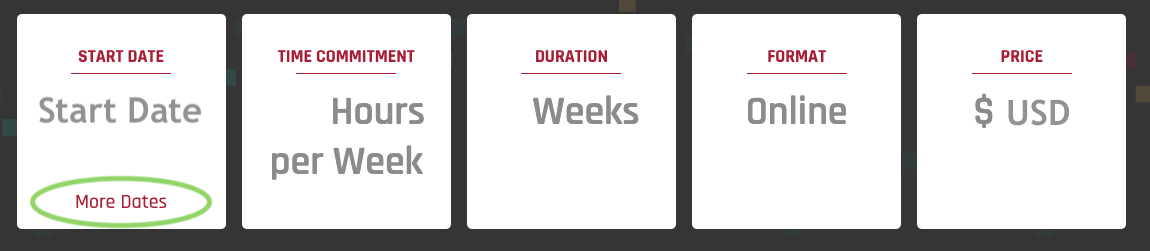 START DATE

Start Date

More Dates

TIME COMMITMENT

Hours per Week

DURATION

Weeks

FORMAT

Online

PRICE

$ USD